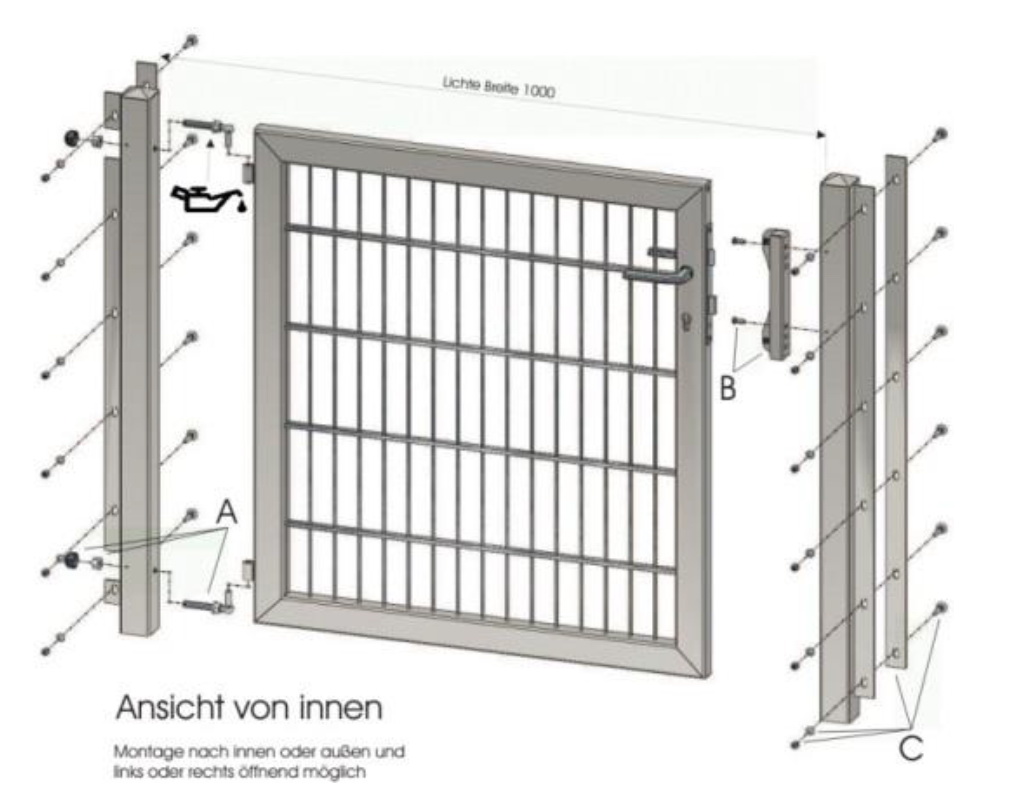 Lichte Breite 1000

B

A

C

Ansicht von innen

Montage nach innen oder außen und links oder rechts öffnend möglich